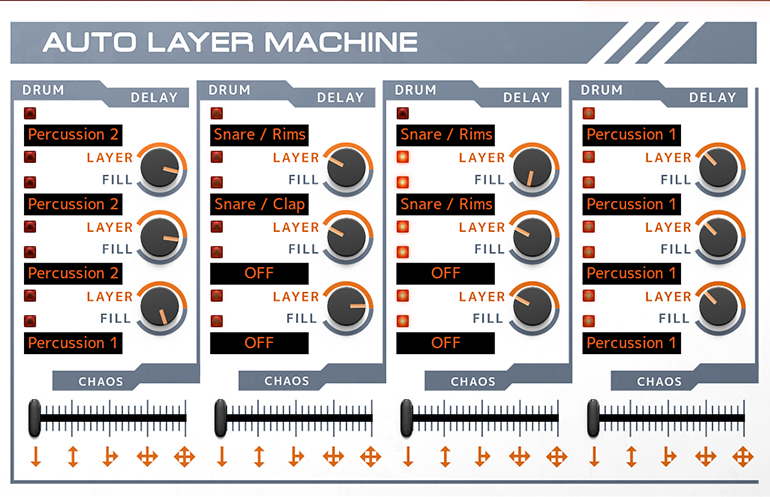 AUTO LAYER MACHINE

DRUM DELAY
Percussion 2
LAYER
FILL
Percussion 2
LAYER
FILL
Percussion 2
LAYER
FILL
Percussion 1
CHAOS

DRUM DELAY
Snare / Rims
LAYER
FILL
Snare / Clap
LAYER
FILL
OFF
LAYER
FILL
OFF
CHAOS

DRUM DELAY
Snare / Rims
LAYER
FILL
Snare / Rims
LAYER
FILL
OFF
LAYER
FILL
OFF
CHAOS

DRUM DELAY
Percussion 1
LAYER
FILL
Percussion 1
LAYER
FILL
Percussion 1
LAYER
FILL
Percussion 1
CHAOS